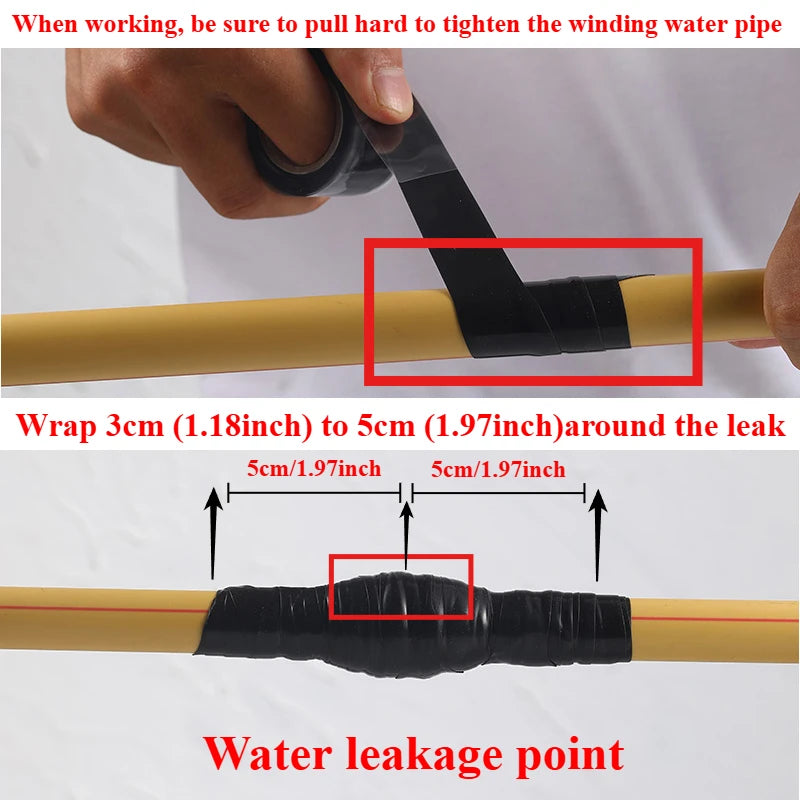 When working, be sure to pull hard to tighten the winding water pipe

Wrap 3cm (1.18inch) to 5cm (1.97inch)around the leak

5cm/1.97inch

5cm/1.97inch

Water leakage point