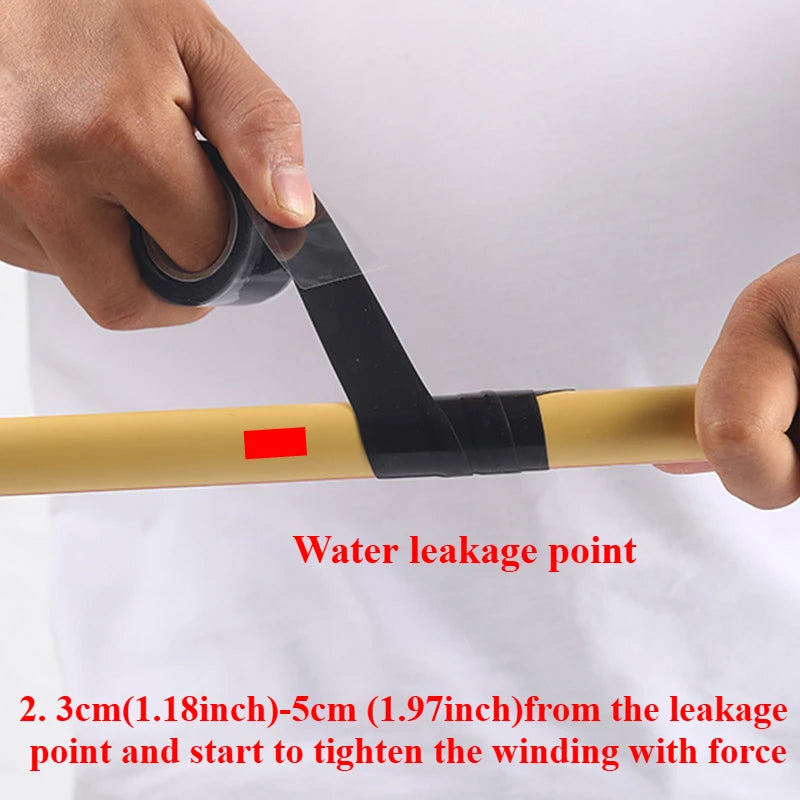 Water leakage point

2. 3cm(1.18inch)-5cm (1.97inch)from the leakage point and start to tighten the winding with force